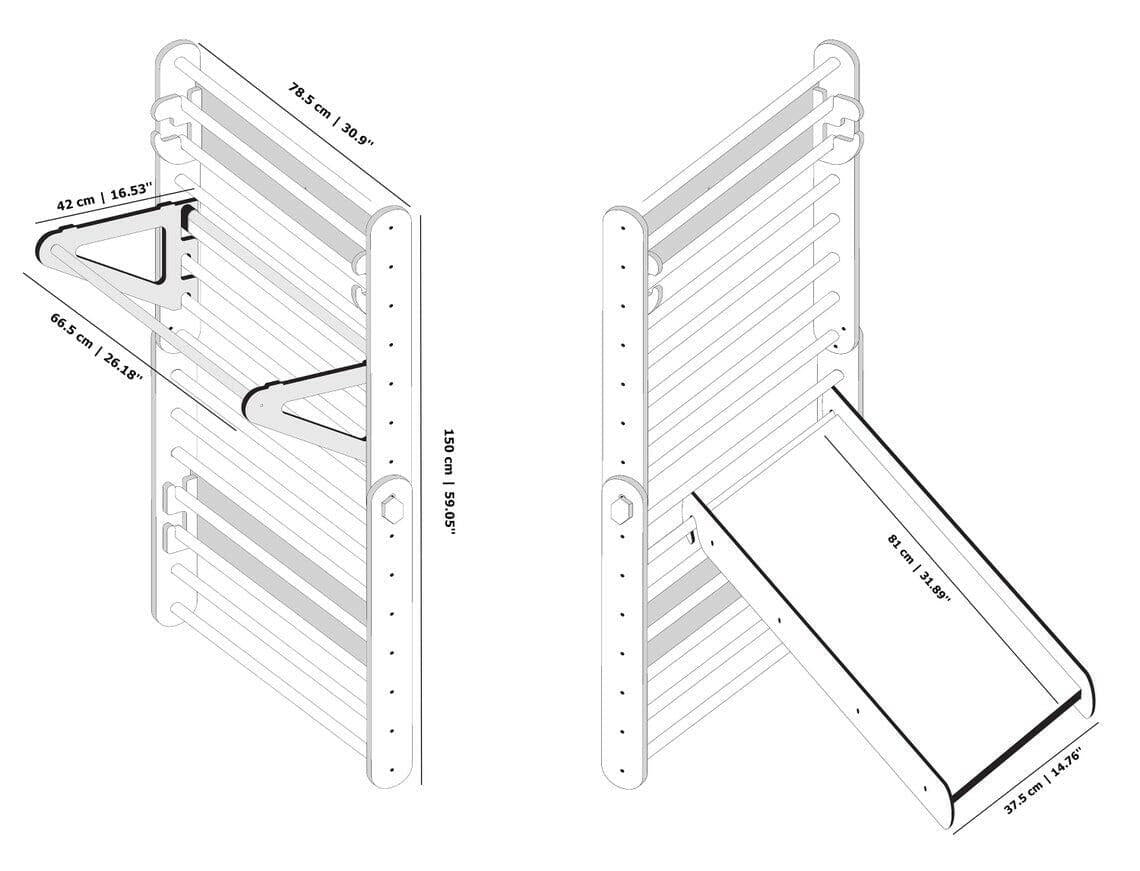 78.5 cm | 30.9''

42 cm | 16.53''

66.5 cm | 26.18''

150 cm | 59.05''

81 cm | 31.89''

37.5 cm | 14.76''